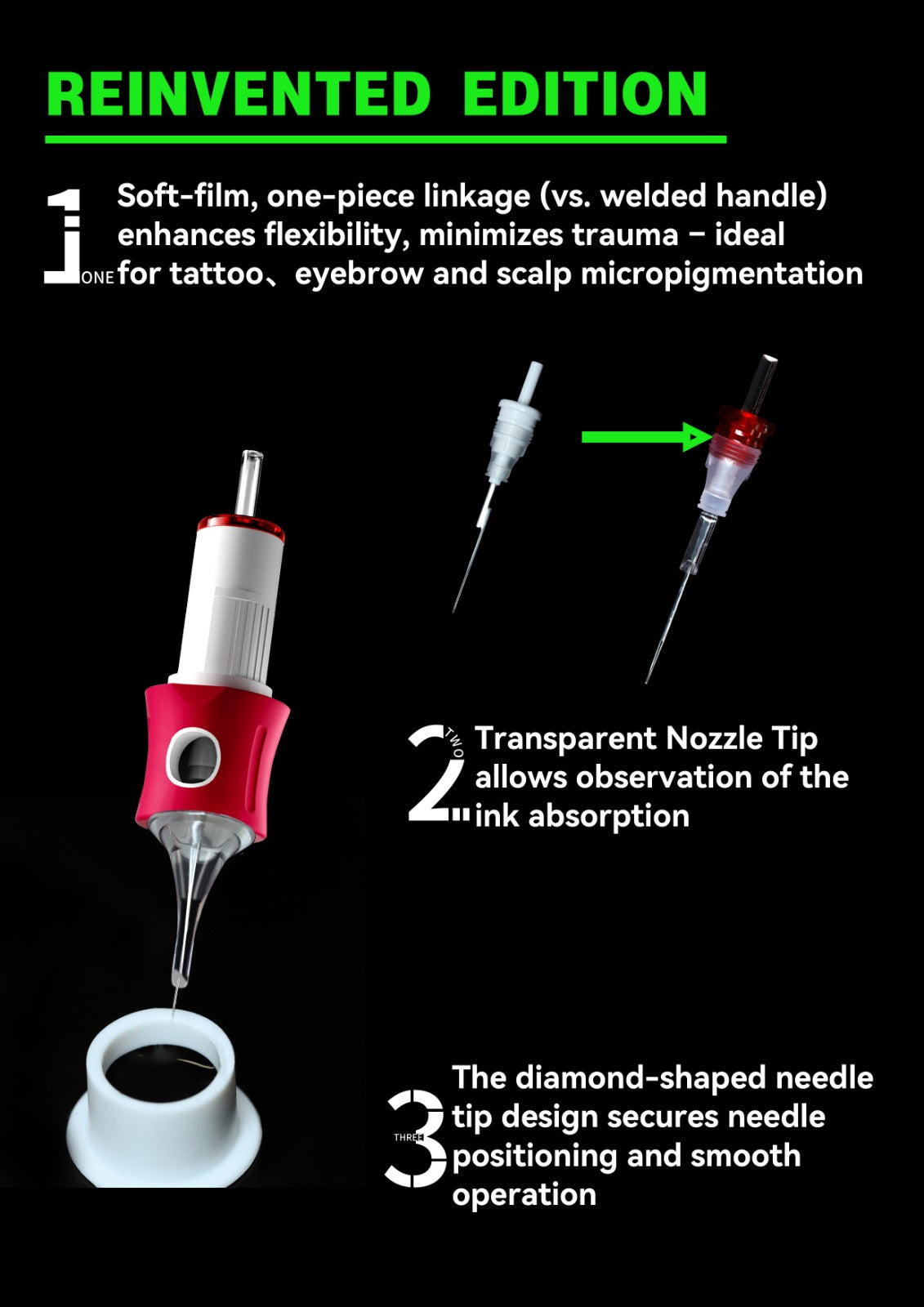 REINVENTED EDITION

1 ONE Soft-film, one-piece linkage (vs. welded handle) enhances flexibility, minimizes trauma – ideal for tattoo、eyebrow and scalp micropigmentation

2 TWO Transparent Nozzle Tip allows observation of the ink absorption

3 THREE The diamond-shaped needle tip design secures needle positioning and smooth operation